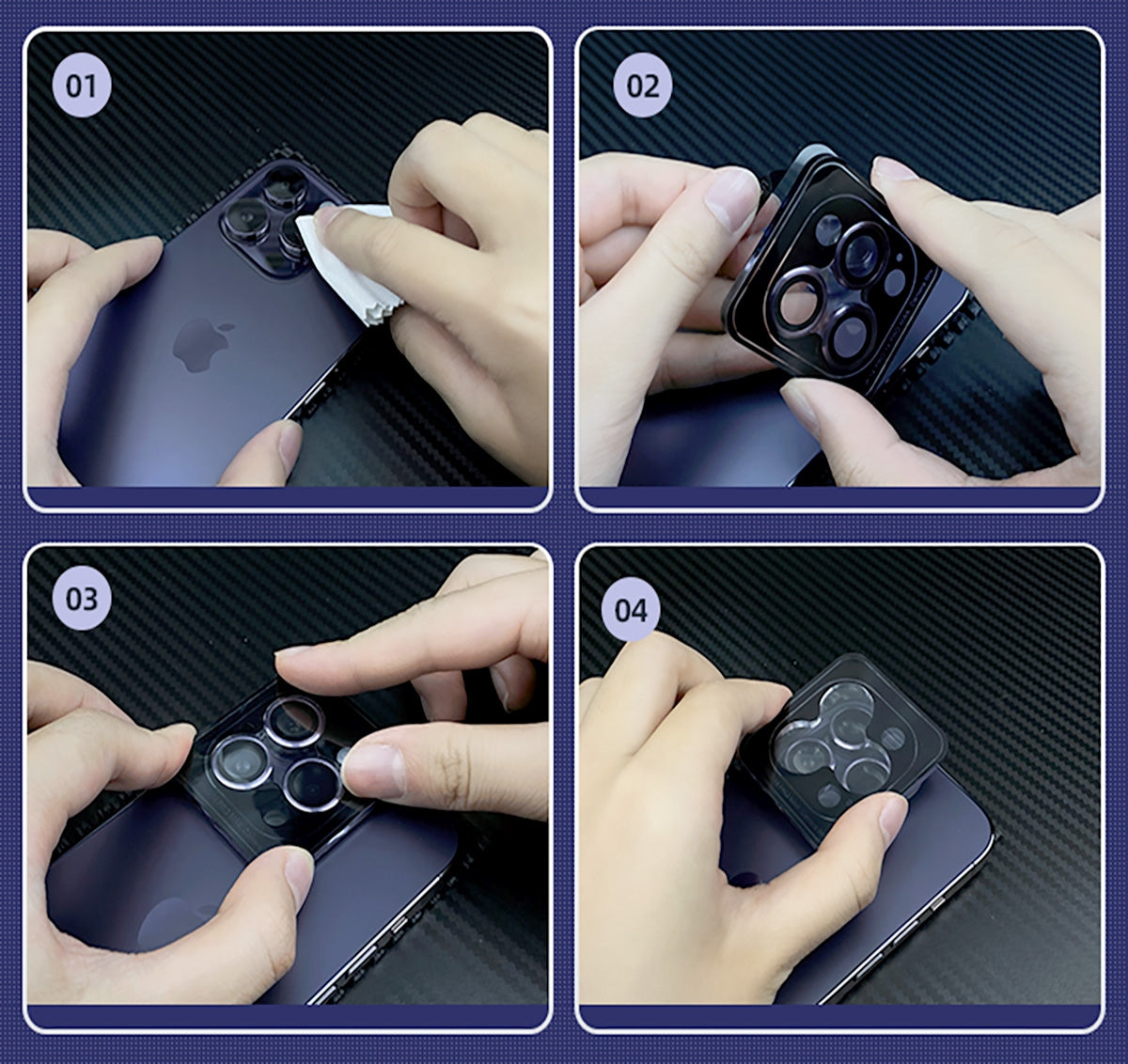 01

02

03

04