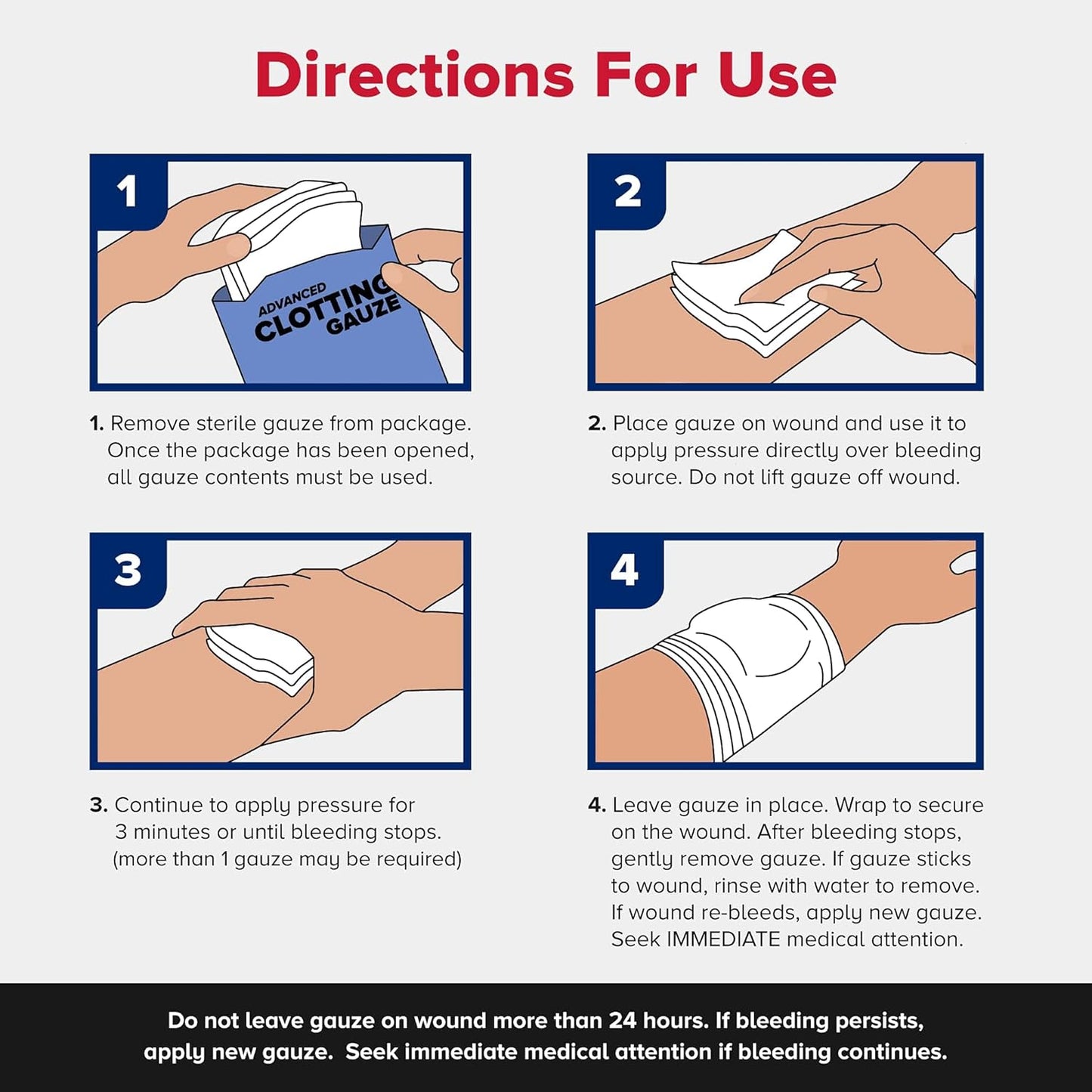 Directions For Use

1

ADVANCED CLOTTING GAUZE

1. Remove sterile gauze from package. Once the package has been opened, all gauze contents must be used.

2

2. Place gauze on wound and use it to apply pressure directly over bleeding source. Do not lift gauze off wound.

3

3. Continue to apply pressure for 3 minutes or until bleeding stops. (more than 1 gauze may be required)

4

4. Leave gauze in place. Wrap to secure on the wound. After bleeding stops, gently remove gauze. If gauze sticks to wound, rinse with water to remove. If wound re-bleeds, apply new gauze. Seek IMMEDIATE medical attention.

Do not leave gauze on wound more than 24 hours. If bleeding persists, apply new gauze. Seek immediate medical attention if bleeding continues.