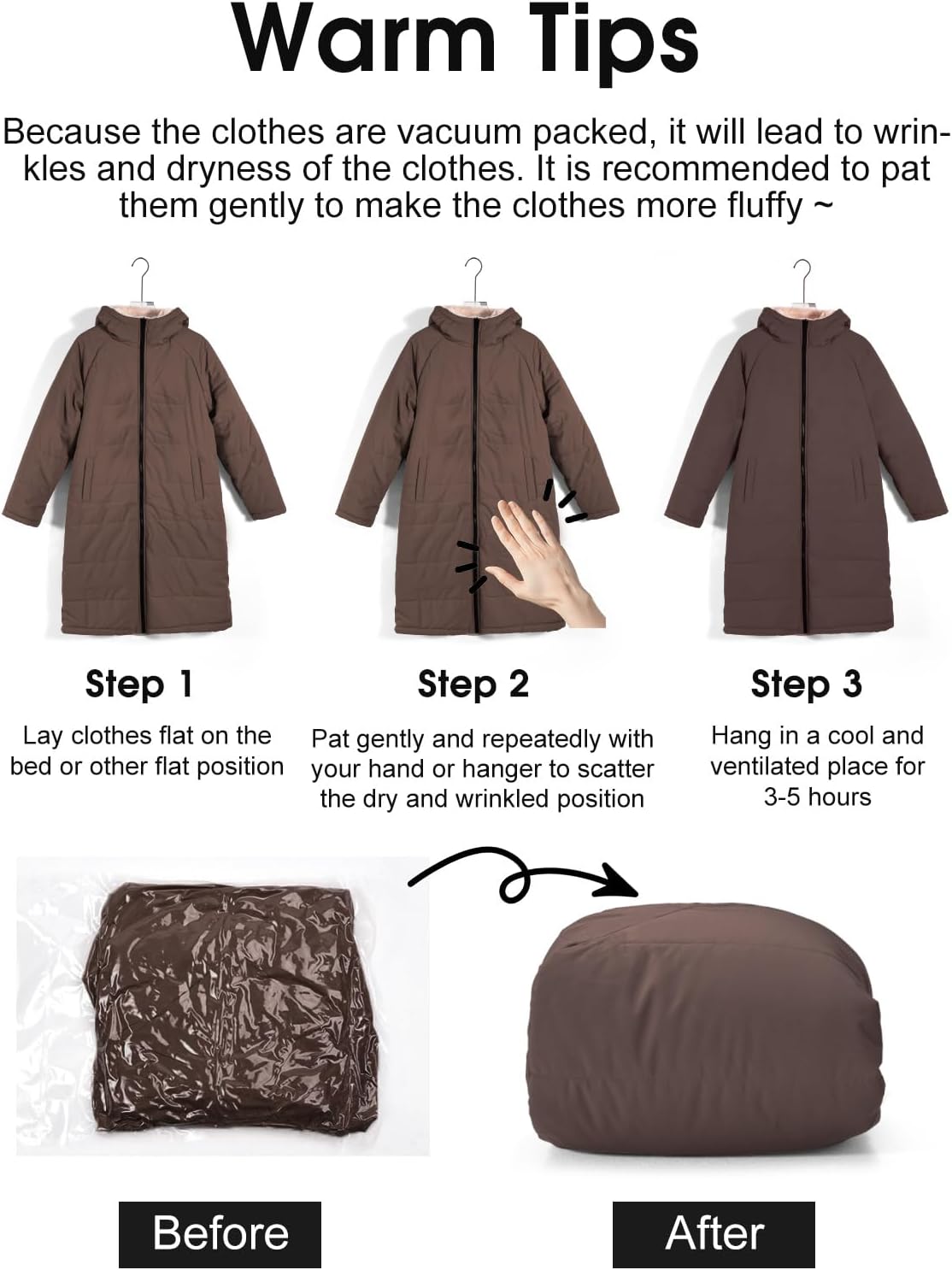 Warm Tips

Because the clothes are vacuum packed, it will lead to wrinkles and dryness of the clothes. It is recommended to pat them gently to make the clothes more fluffy ~

Step 1
Lay clothes flat on the bed or other flat position

Step 2
Pat gently and repeatedly with your hand or hanger to scatter the dry and wrinkled position

Step 3
Hang in a cool and ventilated place for 3-5 hours

Before

After