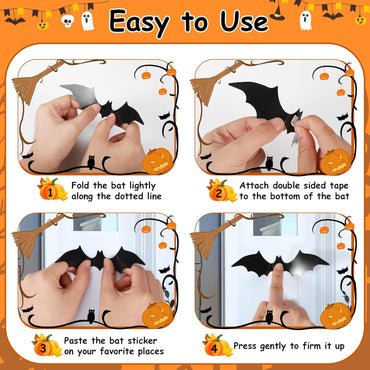 Easy to Use

1 Fold the bat lightly along the dotted line

2 Attach double sided tape to the bottom of the bat

3 Paste the bat sticker on your favorite places

4 Press gently to firm it up