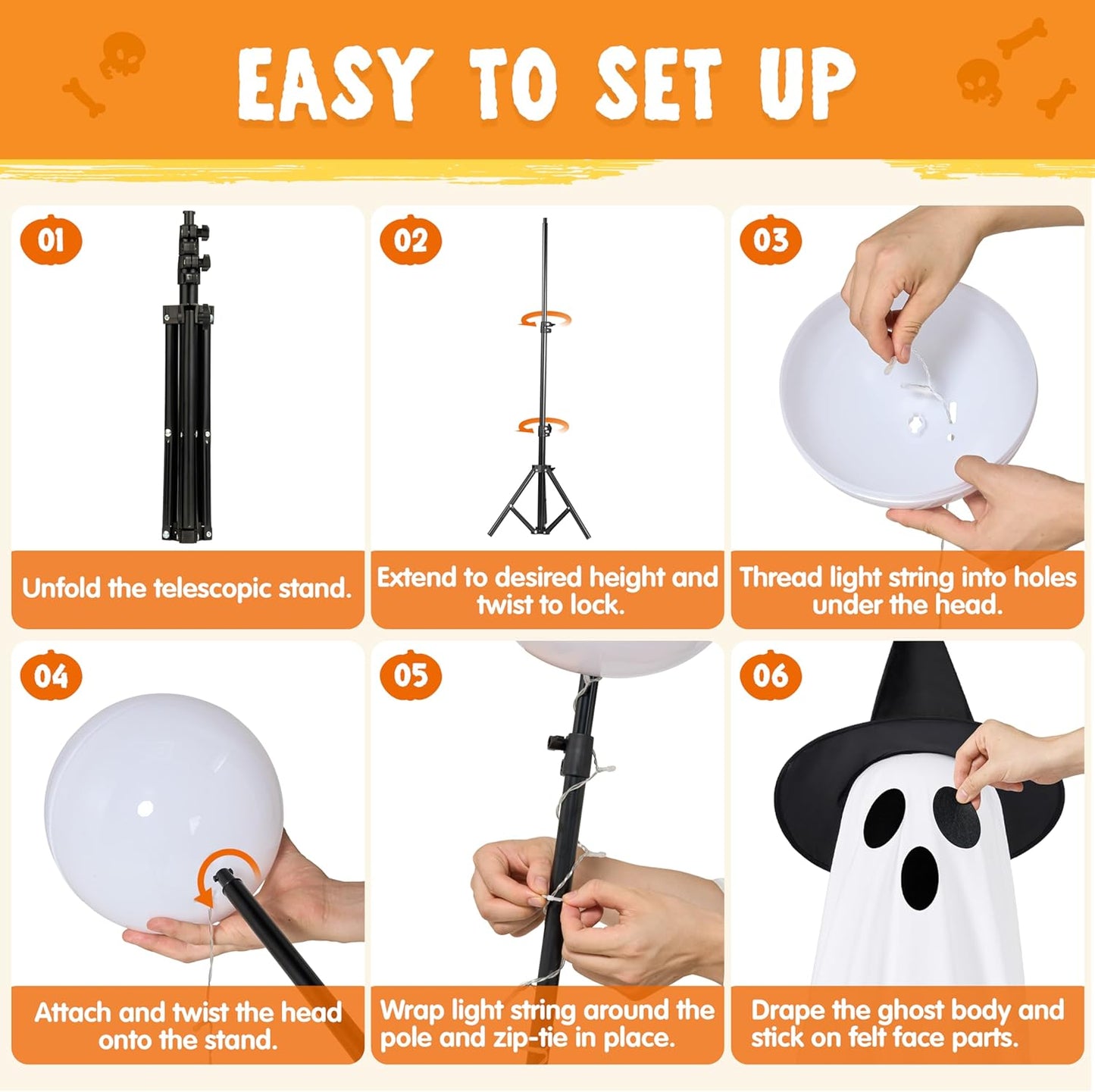 EASY TO SET UP

01
Unfold the telescopic stand.

02
Extend to desired height and twist to lock.

03
Thread light string into holes under the head.

04
Attach and twist the head onto the stand.

05
Wrap light string around the pole and zip-tie in place.

06
Drape the ghost body and stick on felt face parts.