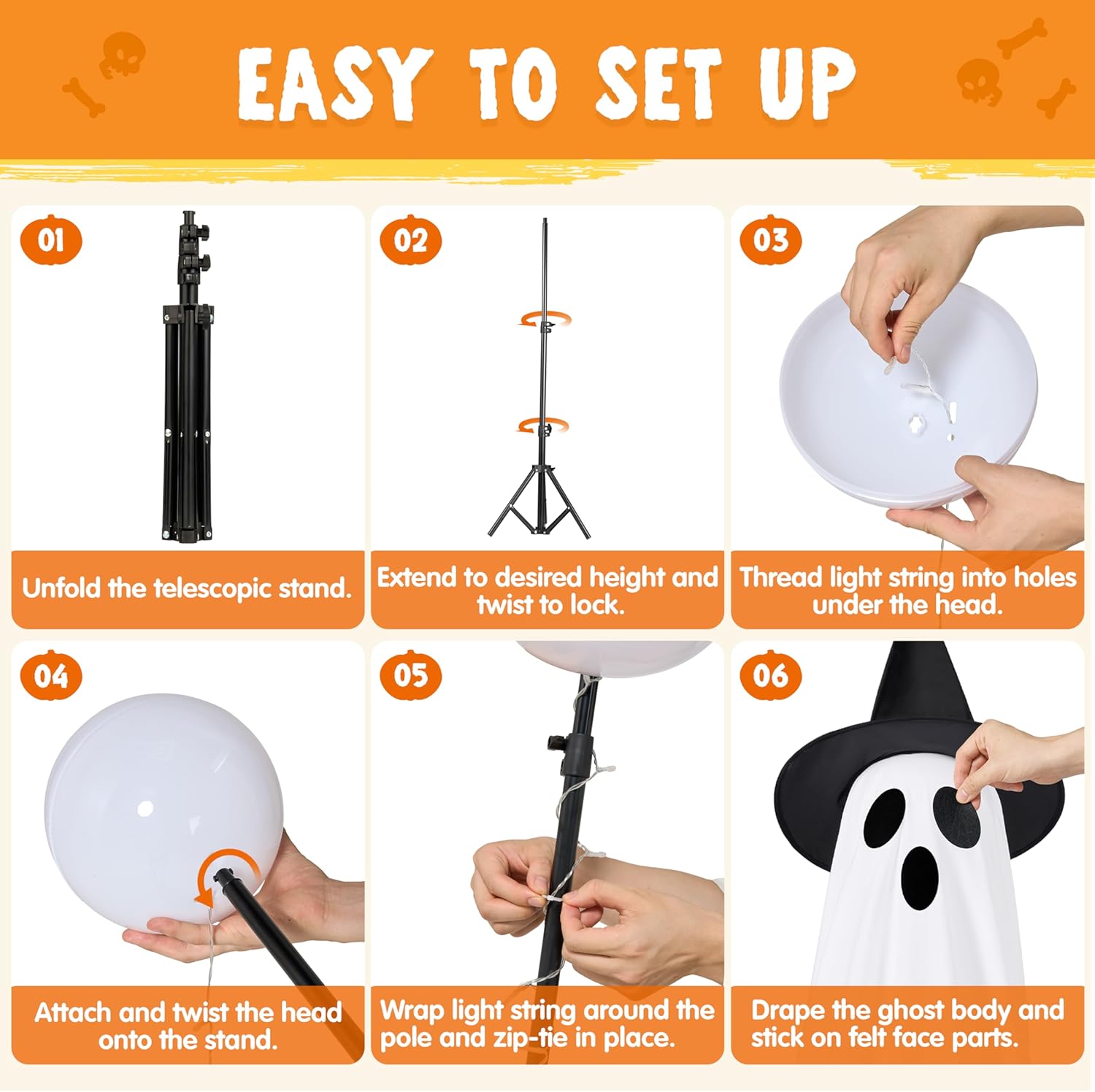 EASY TO SET UP

01

Unfold the telescopic stand.

02

Extend to desired height and twist to lock.

03

Thread light string into holes under the head.

04

Attach and twist the head onto the stand.

05

Wrap light string around the pole and zip-tie in place.

06

Drape the ghost body and stick on felt face parts.