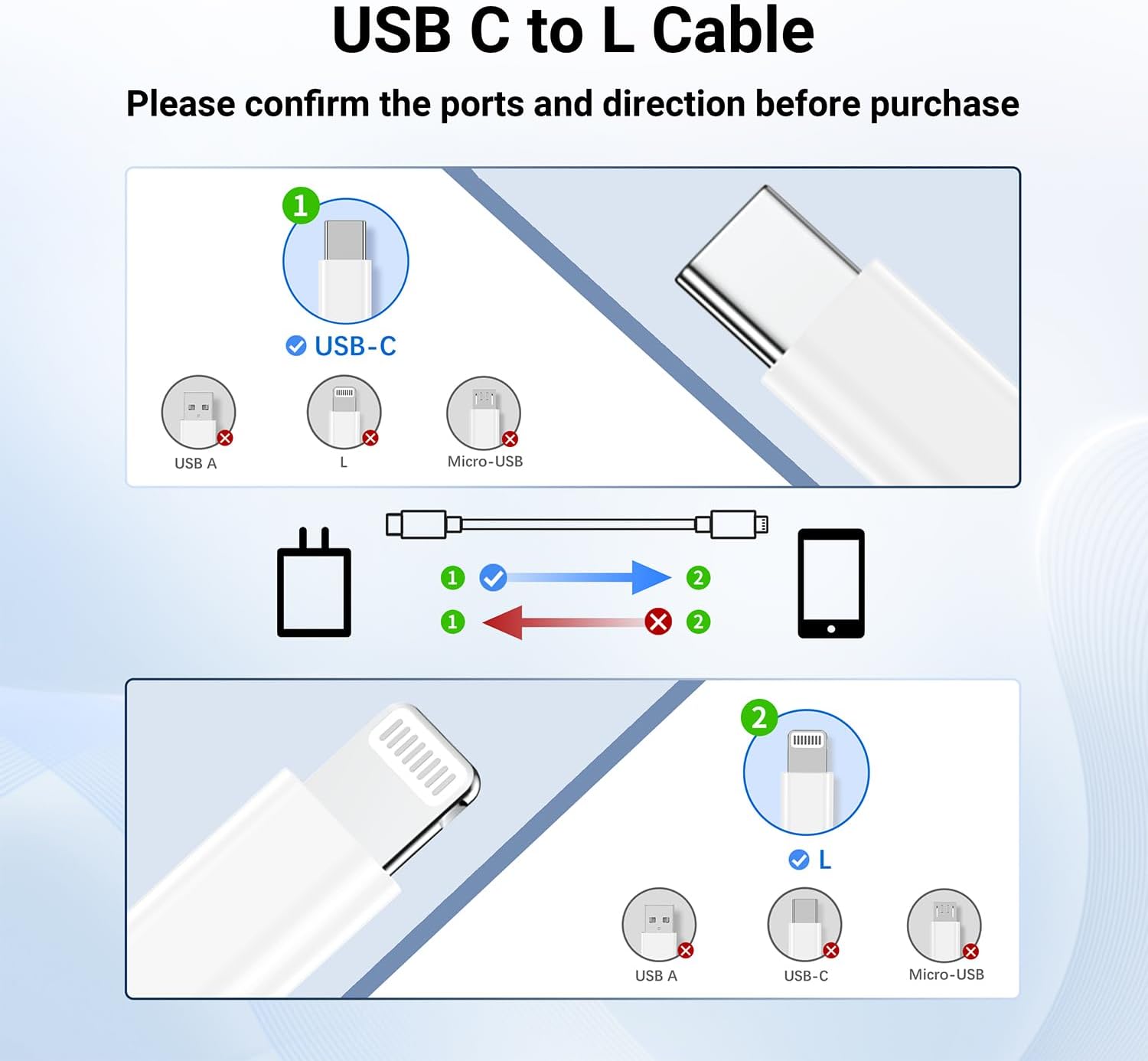 USB C to L Cable

Please confirm the ports and direction before purchase

1

USB-C

USB A

L

Micro-USB

1 2

1 2

2

L

USB A

USB-C

Micro-USB