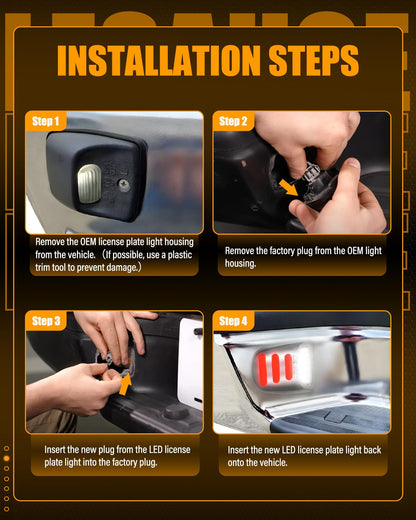 INSTALLATION STEPS

Step 1

Remove the OEM license plate light housing from the vehicle. （If possible, use a plastic trim tool to prevent damage.）

Step 2

Remove the factory plug from the OEM light housing.

Step 3

Insert the new plug from the LED license plate light into the factory plug.

Step 4

Insert the new LED license plate light back onto the vehicle.