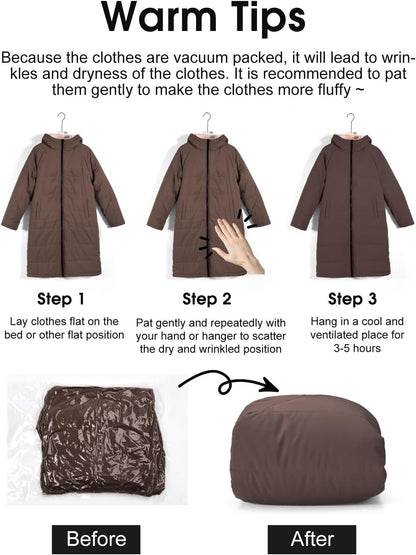 Warm Tips

Because the clothes are vacuum packed, it will lead to wrinkles and dryness of the clothes. It is recommended to pat them gently to make the clothes more fluffy ~

Step 1
Lay clothes flat on the bed or other flat position

Step 2
Pat gently and repeatedly with your hand or hanger to scatter the dry and wrinkled position

Step 3
Hang in a cool and ventilated place for 3-5 hours

Before

After