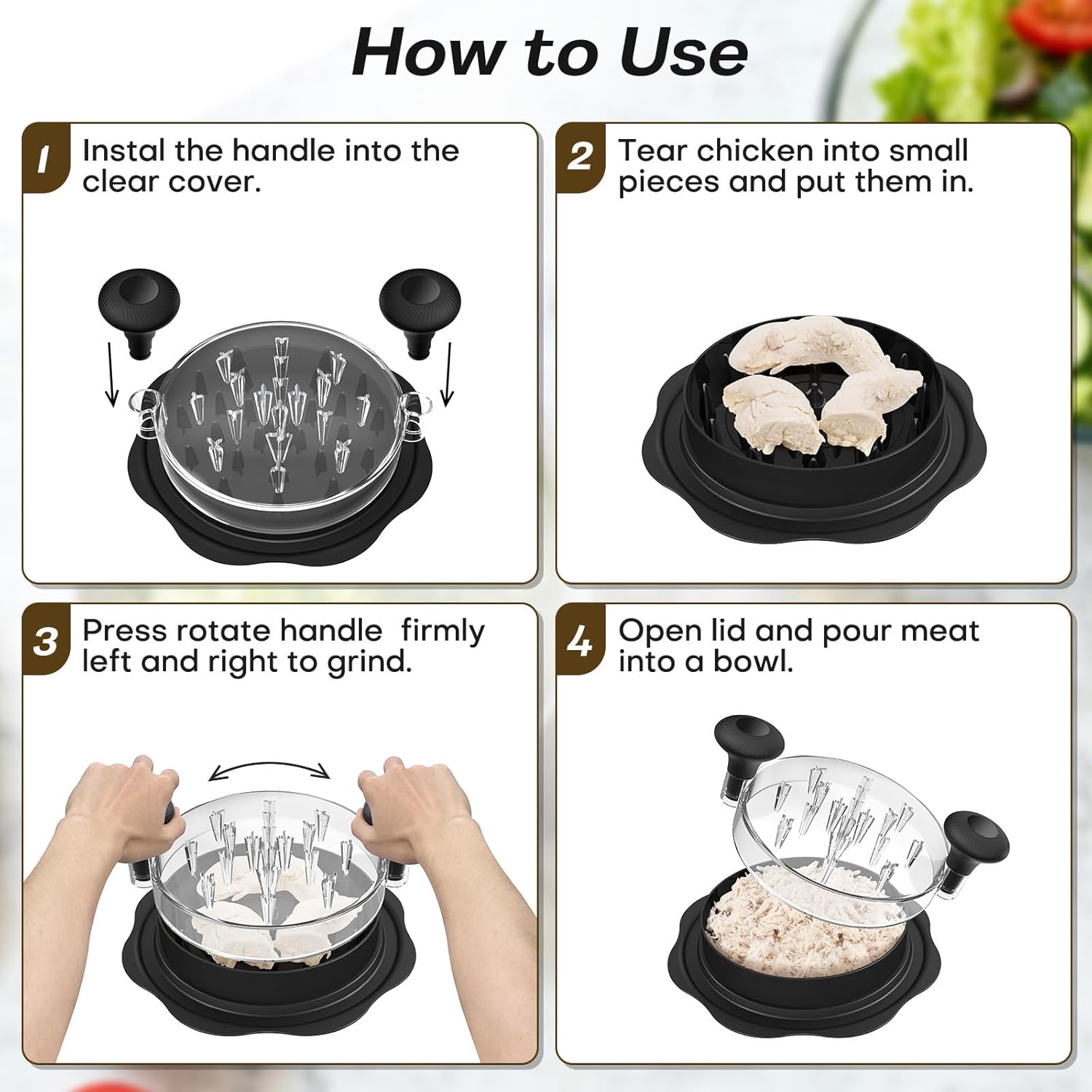 How to Use

1 Instal the handle into the clear cover.

2 Tear chicken into small pieces and put them in.

3 Press rotate handle firmly left and right to grind.

4 Open lid and pour meat into a bowl.