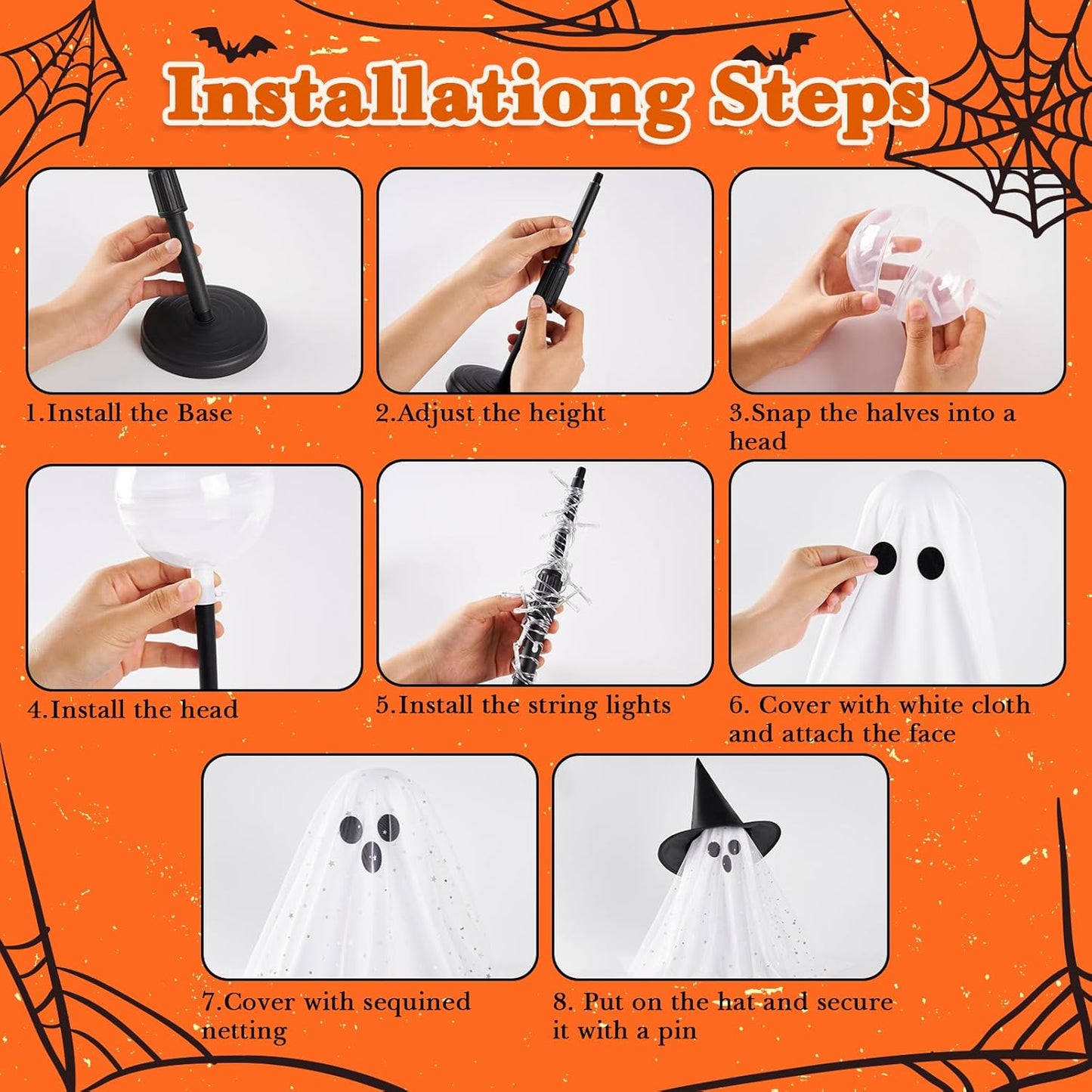 Installationg Steps

1.Install the Base

2.Adjust the height

3.Snap the halves into a head

4.Install the head

5.Install the string lights

6. Cover with white cloth and attach the face

7.Cover with sequined netting

8. Put on the hat and secure it with a pin