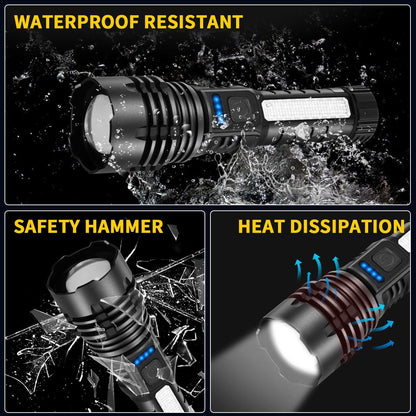 WATERPROOF RESISTANT

SAFETY HAMMER

HEAT DISSIPATION