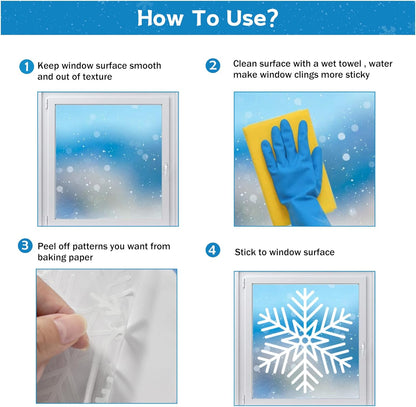 How To Use?

1 Keep window surface smooth and out of texture

2 Clean surface with a wet towel , water make window clings more sticky

3 Peel off patterns you want from baking paper

4 Stick to window surface