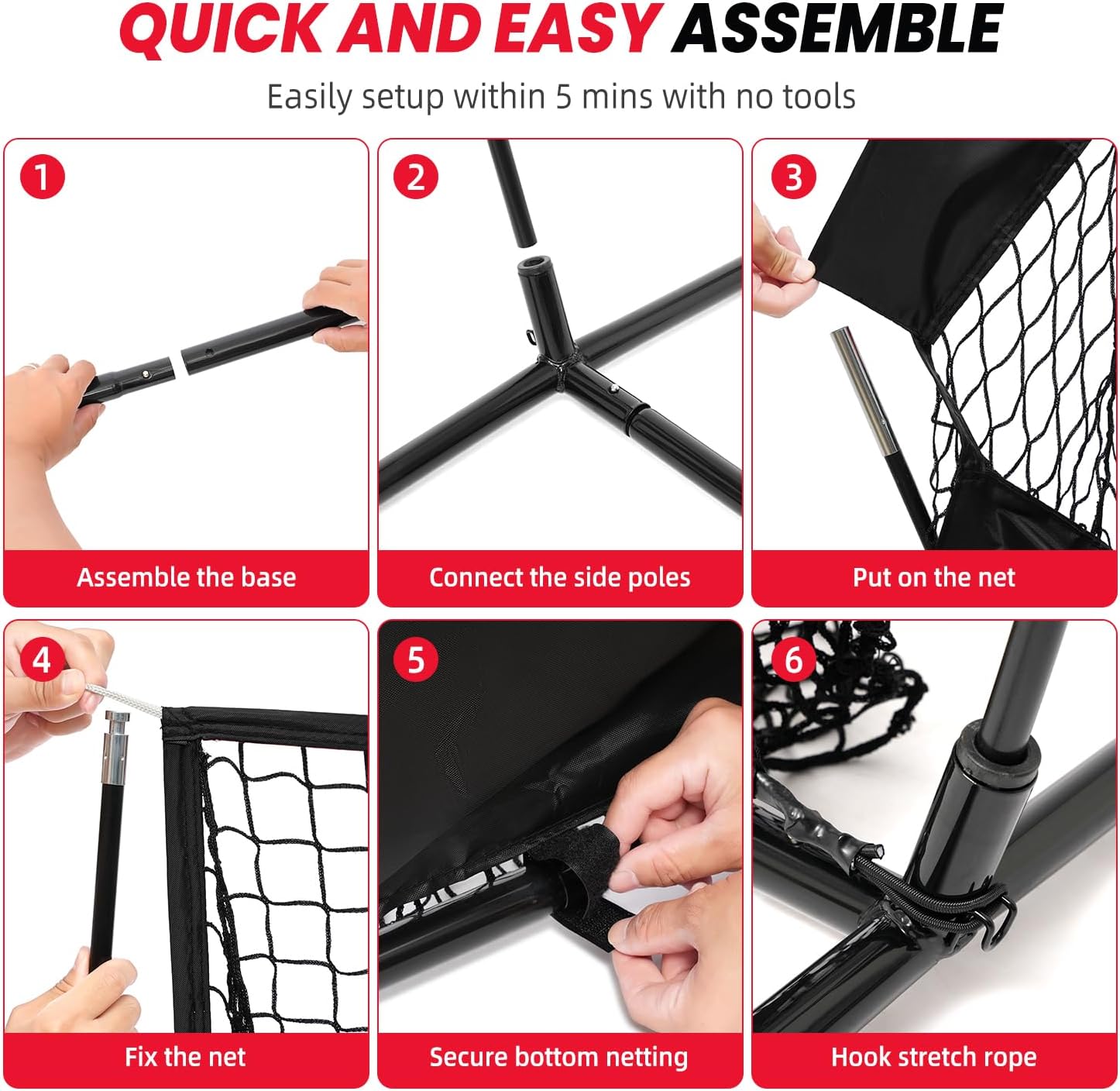 QUICK AND EASY ASSEMBLE

Easily setup within 5 mins with no tools

1

Assemble the base

2

Connect the side poles

3

Put on the net

4

Fix the net

5

Secure bottom netting

6

Hook stretch rope