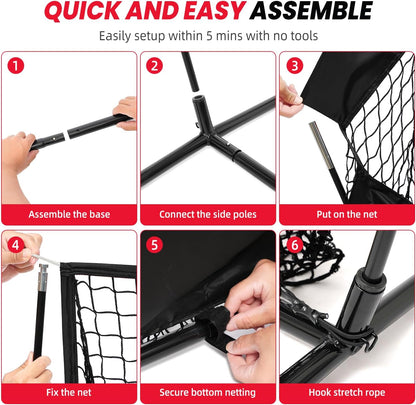 QUICK AND EASY ASSEMBLE

Easily setup within 5 mins with no tools

1

Assemble the base

2

Connect the side poles

3

Put on the net

4

Fix the net

5

Secure bottom netting

6

Hook stretch rope