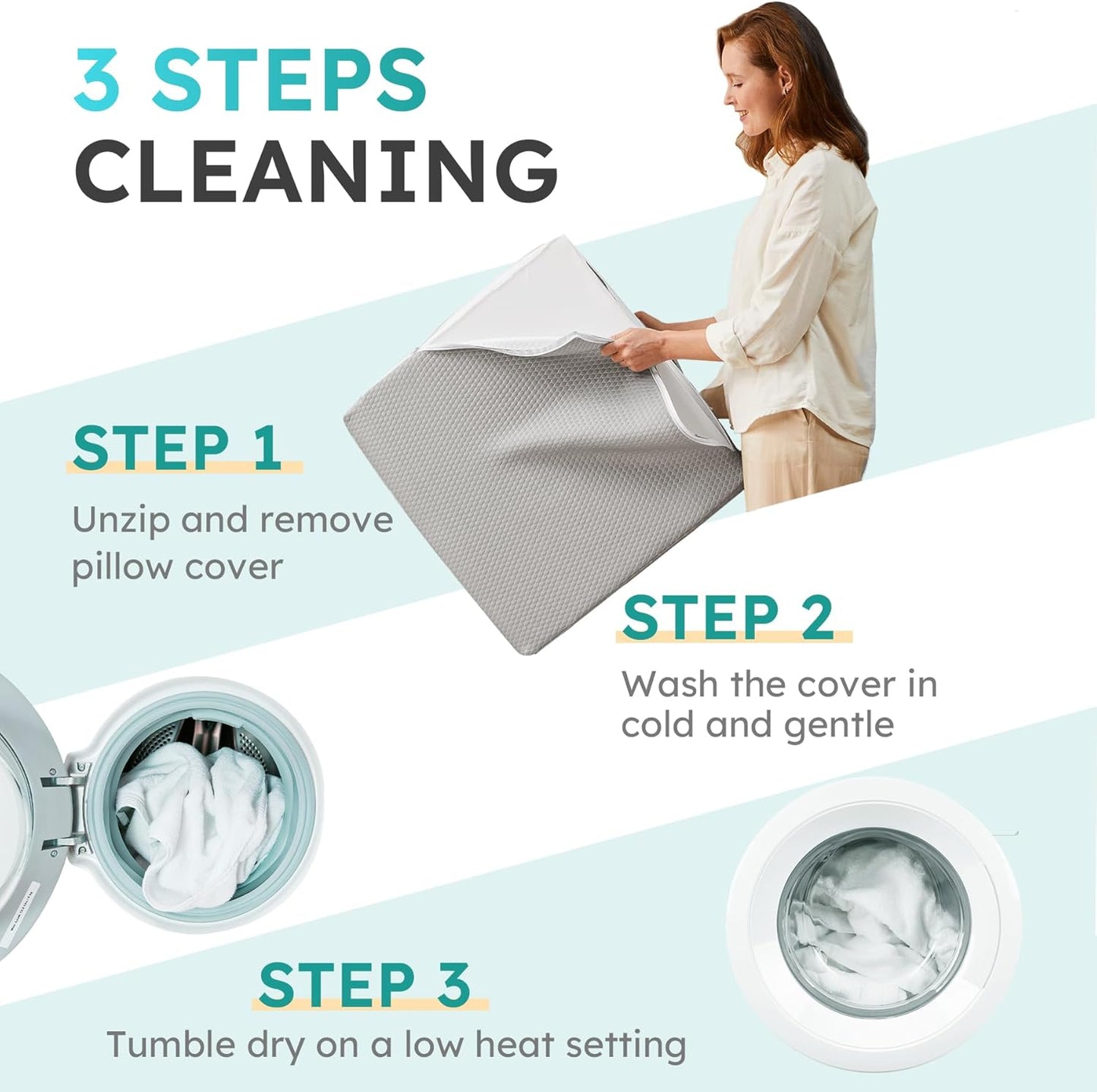 3 STEPS
CLEANING

STEP 1
Unzip and remove pillow cover

STEP 2
Wash the cover in cold and gentle

STEP 3
Tumble dry on a low heat setting