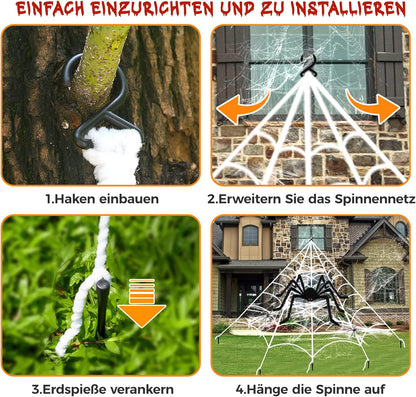 EINFACH EINZURICHTEN UND ZU INSTALLIEREN

1.Haken einbauen

2.Erweitern Sie das Spinnennetz

3.Erdspieße verankern

4.Hänge die Spinne auf