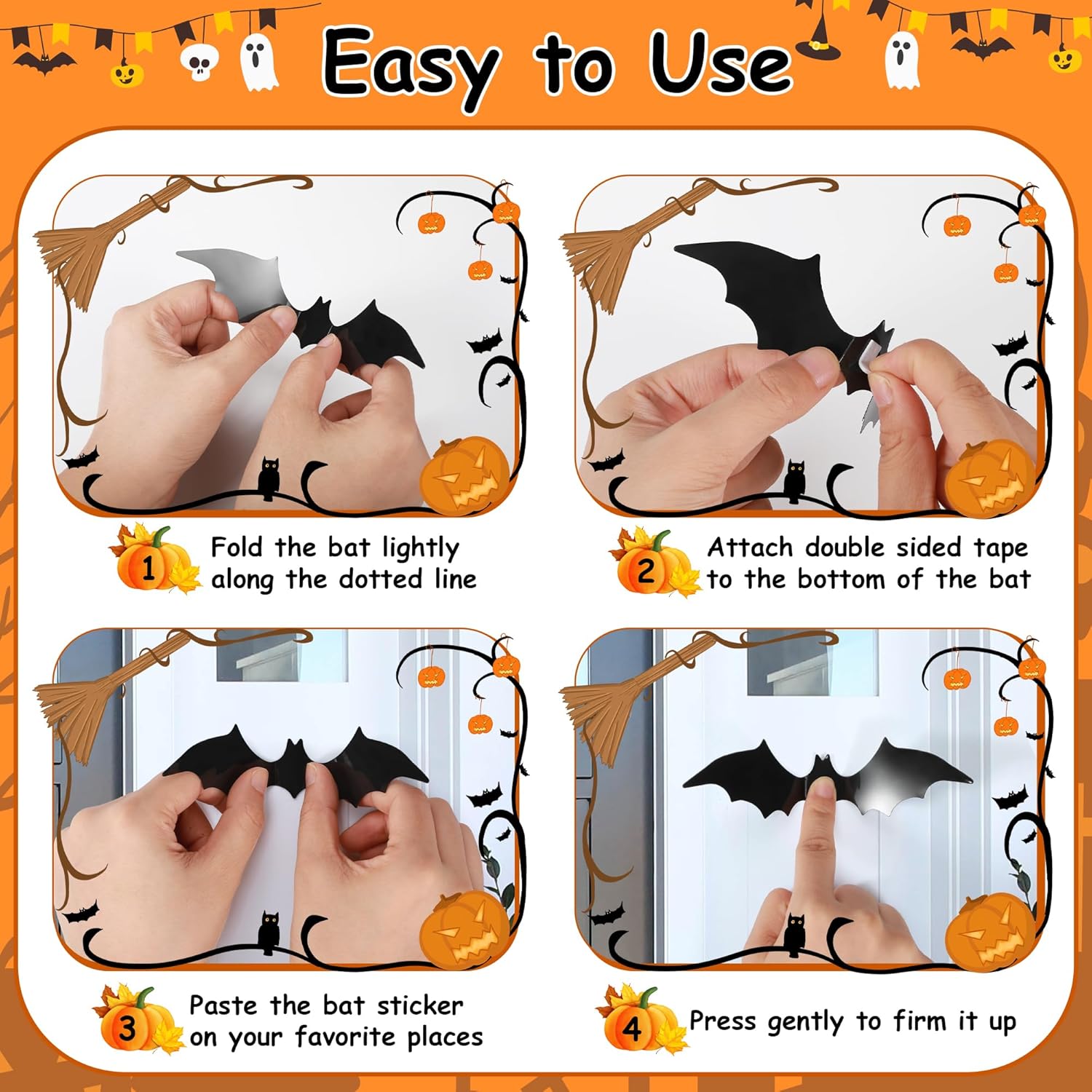 Easy to Use

1 Fold the bat lightly along the dotted line

2 Attach double sided tape to the bottom of the bat

3 Paste the bat sticker on your favorite places

4 Press gently to firm it up