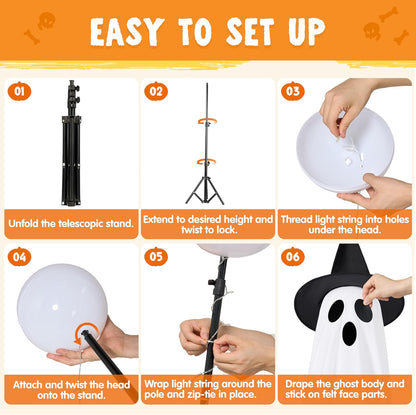 EASY TO SET UP

01
Unfold the telescopic stand.

02
Extend to desired height and twist to lock.

03
Thread light string into holes under the head.

04
Attach and twist the head onto the stand.

05
Wrap light string around the pole and zip-tie in place.

06
Drape the ghost body and stick on felt face parts.