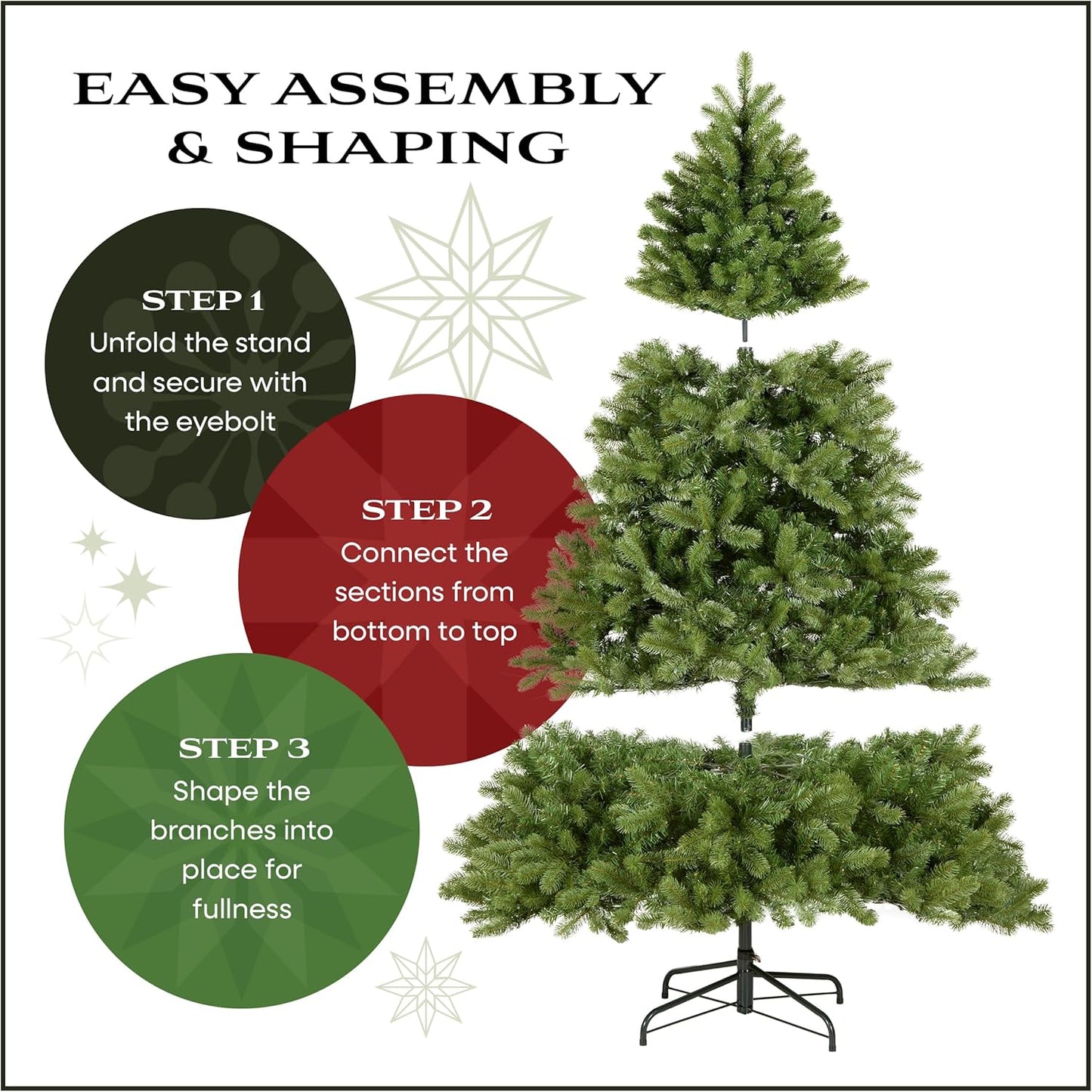 EASY ASSEMBLY & SHAPING

STEP 1
Unfold the stand and secure with the eyebolt

STEP 2
Connect the sections from bottom to top

STEP 3
Shape the branches into place for fullness