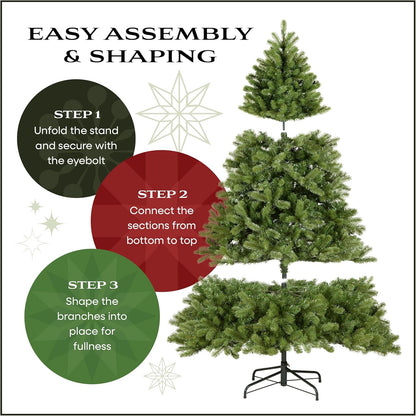 EASY ASSEMBLY & SHAPING

STEP 1
Unfold the stand and secure with the eyebolt

STEP 2
Connect the sections from bottom to top

STEP 3
Shape the branches into place for fullness