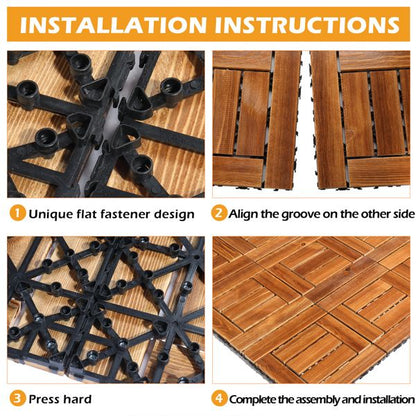 INSTALLATION INSTRUCTIONS

1 Unique flat fastener design

2 Align the groove on the other side

3 Press hard

4 Complete the assembly and installation